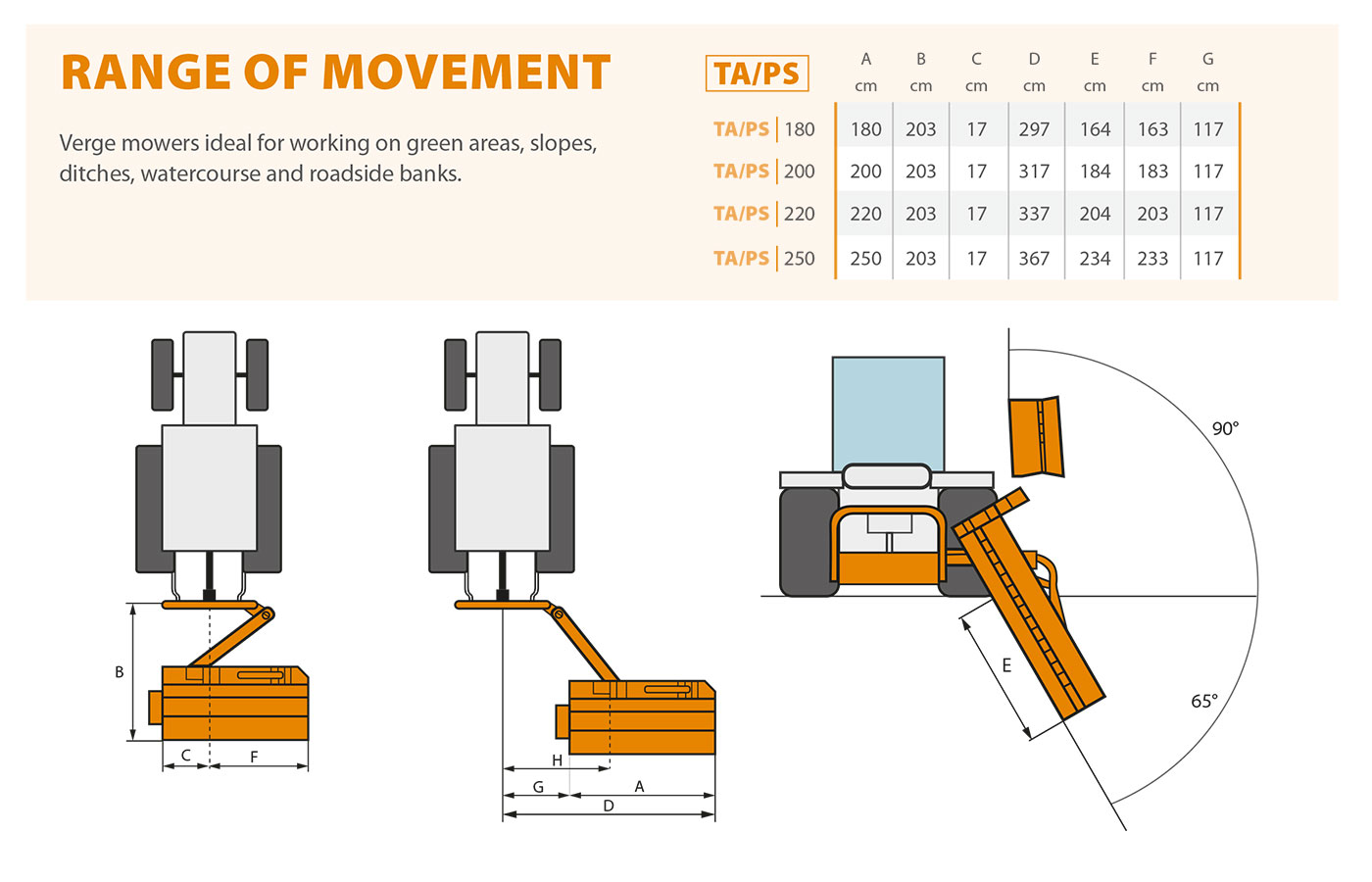 RANGE OF MOVEMENT

Verge mowers ideal for working on green areas, slopes, ditches, watercourse and roadside banks.

| TA/PS | A cm | B cm | C cm | D cm | E cm | F cm | G cm |
|---|---|---|---|---|---|---|---|
| TA/PS 180 | 180 | 203 | 17 | 297 | 164 | 163 | 117 |
| TA/PS 200 | 200 | 203 | 17 | 317 | 184 | 183 | 117 |
| TA/PS 220 | 220 | 203 | 17 | 337 | 204 | 203 | 117 |
| TA/PS 250 | 250 | 203 | 17 | 367 | 234 | 233 | 117 |

B
C
F

H
G
A
D

90°
E
65°